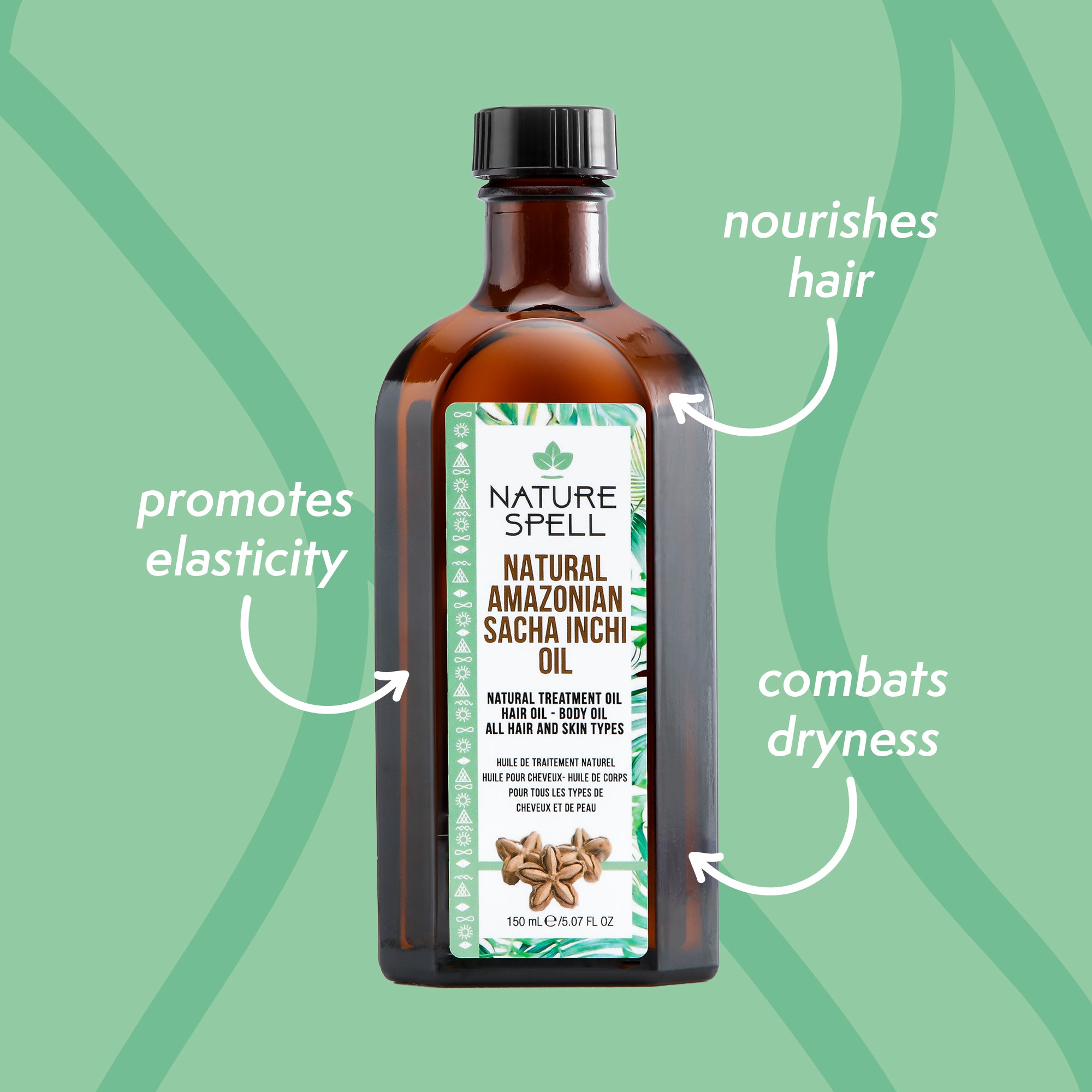 nourishes hair

promotes elasticity

NATURE SPELL

NATURAL AMAZONIAN SACHA INCHI OIL

NATURAL TREATMENT OIL
HAIR OIL - BODY OIL
ALL HAIR AND SKIN TYPES

HUILE DE TRAITEMENT NATUREL
HUILE POUR CHEVEUX- HUILE DE CORPS
POUR TOUS LES TYPES DE CHEVEUX ET DE PEAU

150 mL ℮ /5.07 FL OZ

combats dryness