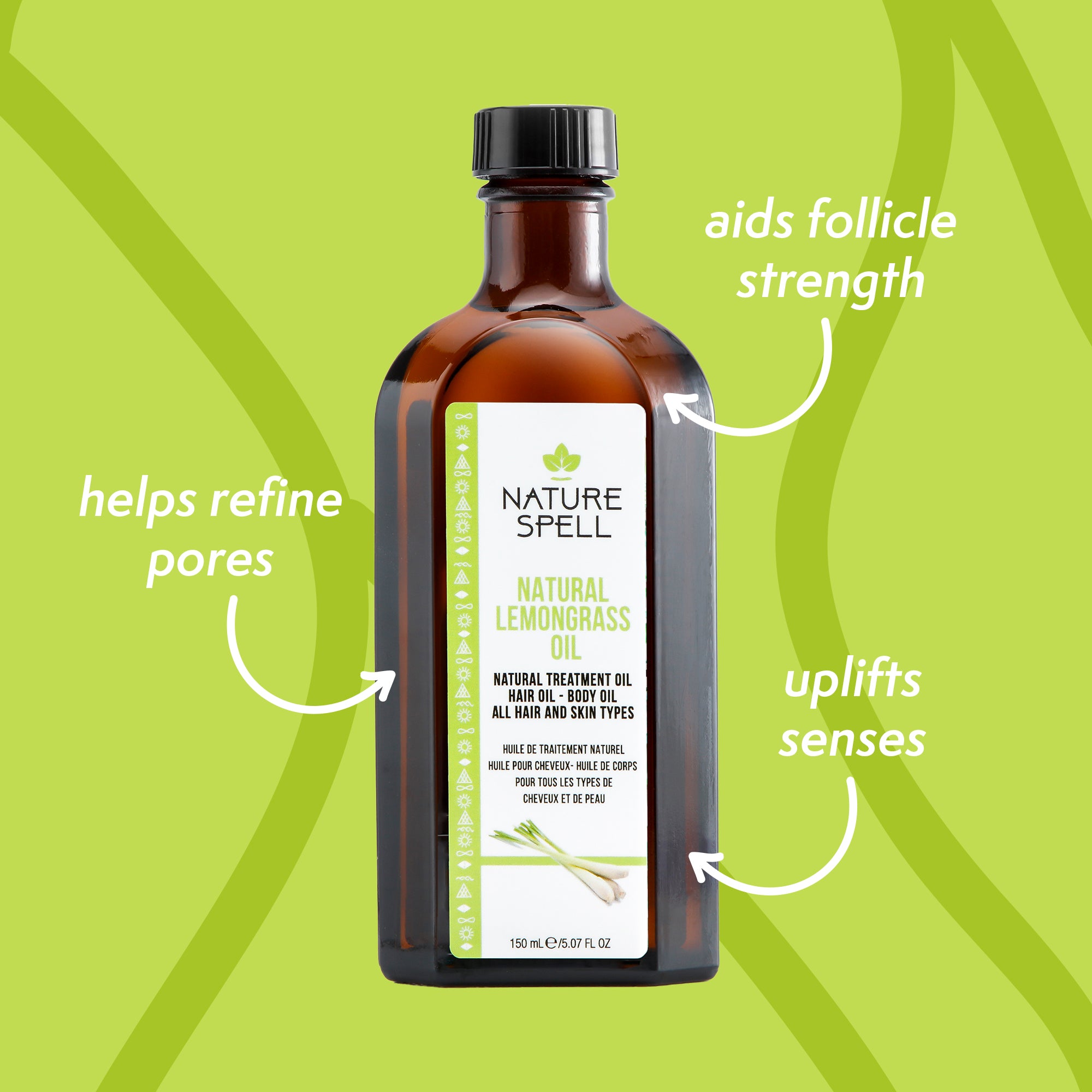 aids follicle strength

helps refine pores

NATURE SPELL

NATURAL LEMONGRASS OIL

NATURAL TREATMENT OIL
HAIR OIL - BODY OIL
ALL HAIR AND SKIN TYPES

HUILE DE TRAITEMENT NATUREL
HUILE POUR CHEVEUX- HUILE DE CORPS
POUR TOUS LES TYPES DE
CHEVEUX ET DE PEAU

150 mL ℮/5.07 FL OZ

uplifts senses